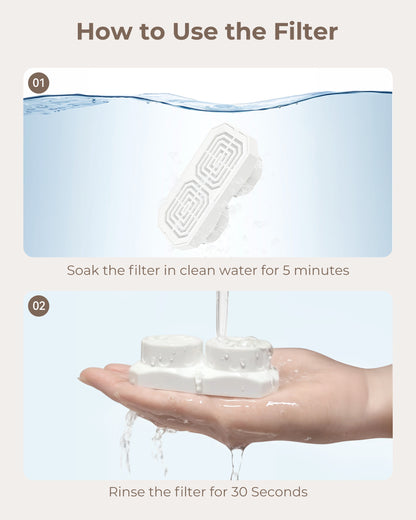 How to Use the Filter

01

Soak the filter in clean water for 5 minutes

02

Rinse the filter for 30 Seconds