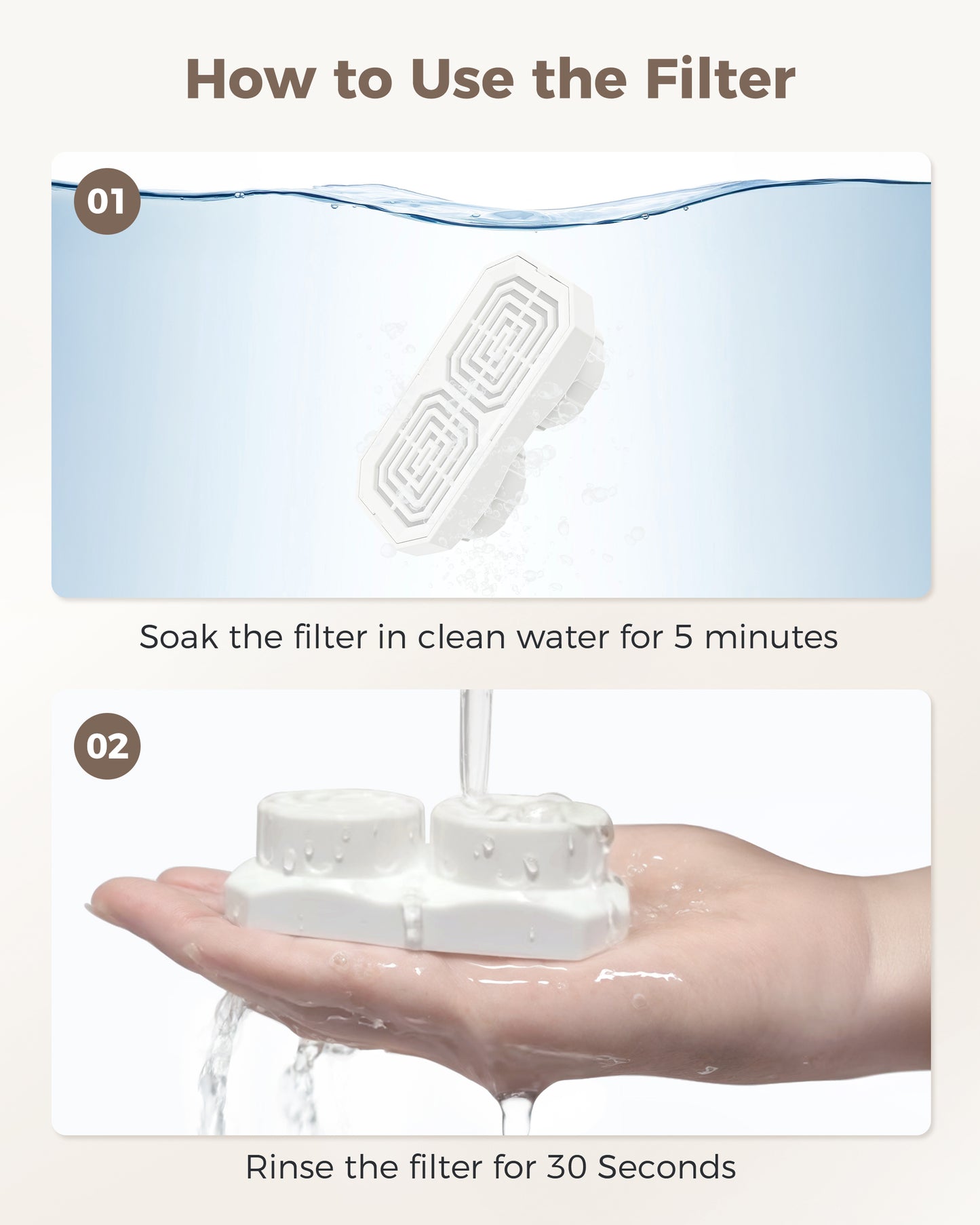 How to Use the Filter

01

Soak the filter in clean water for 5 minutes

02

Rinse the filter for 30 Seconds