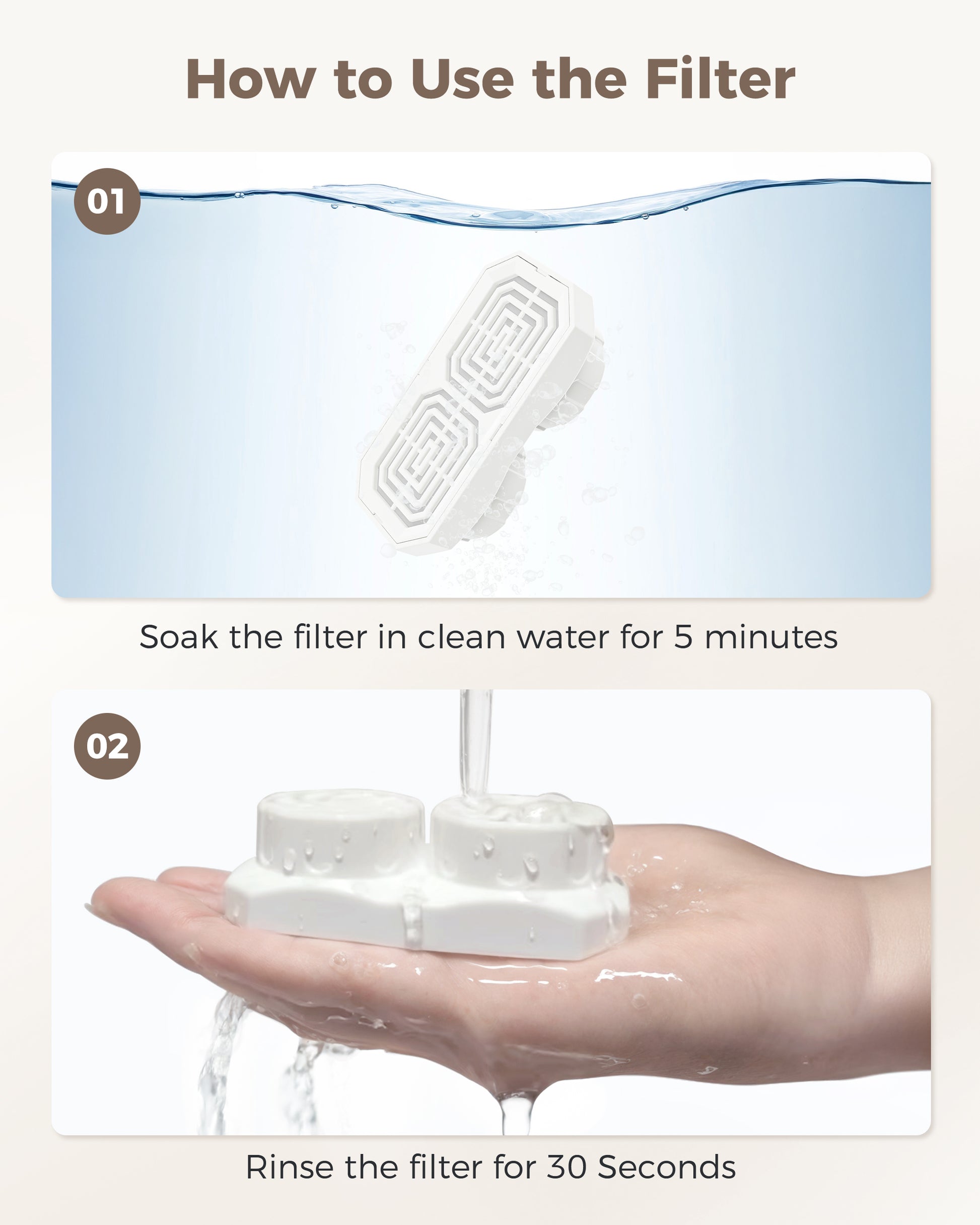 How to Use the Filter

01

Soak the filter in clean water for 5 minutes

02

Rinse the filter for 30 Seconds