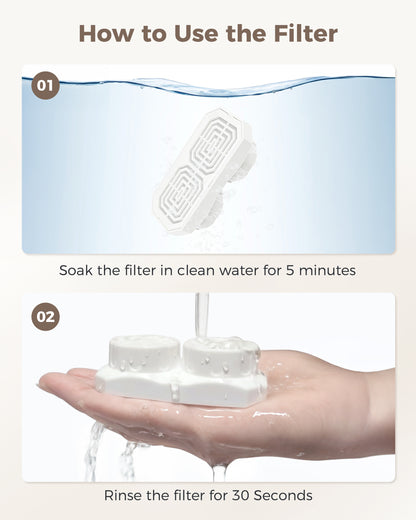 How to Use the Filter

01

Soak the filter in clean water for 5 minutes

02

Rinse the filter for 30 Seconds