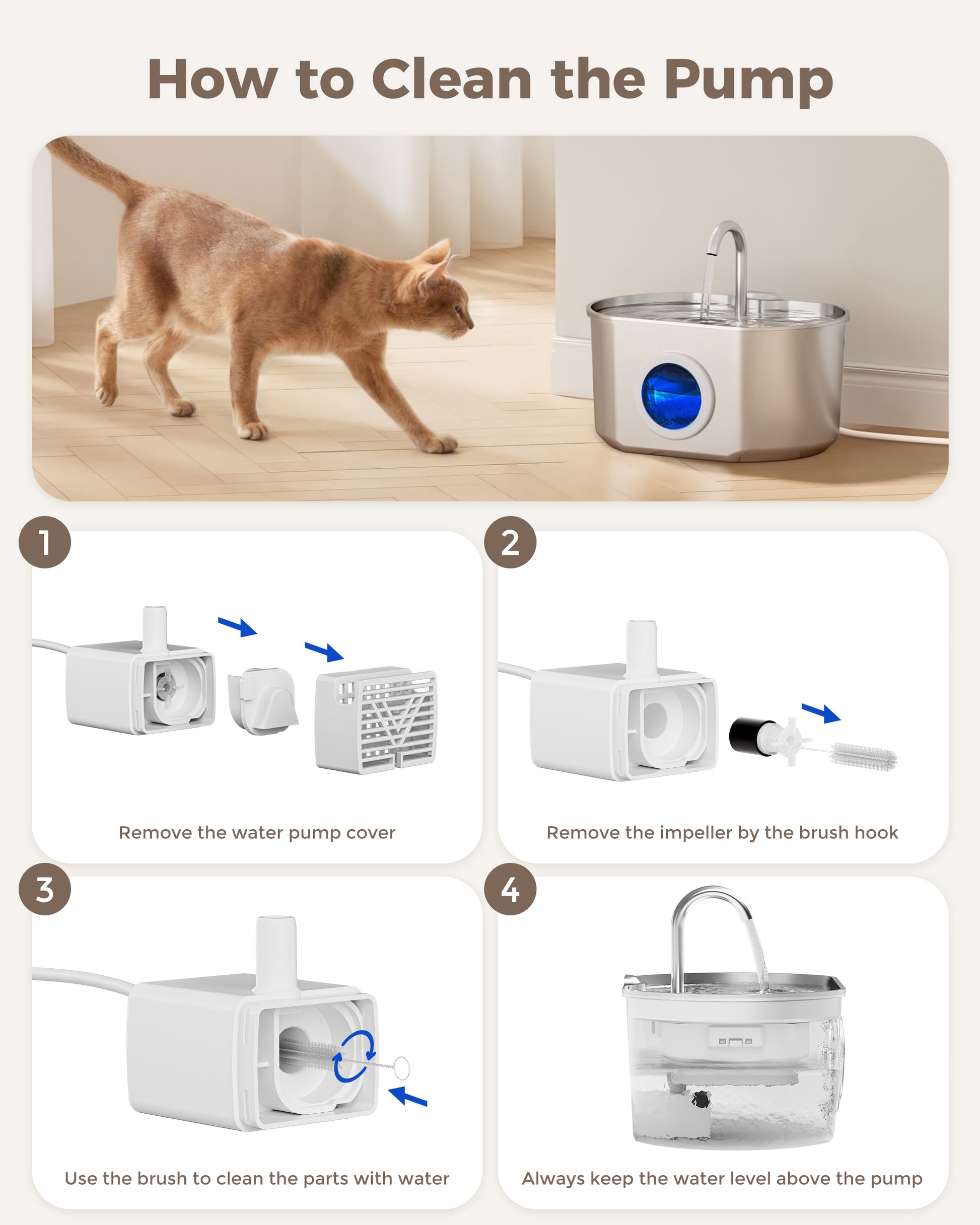 How to Clean the Pump

1

Remove the water pump cover

2

Remove the impeller by the brush hook

3

Use the brush to clean the parts with water

4

Always keep the water level above the pump