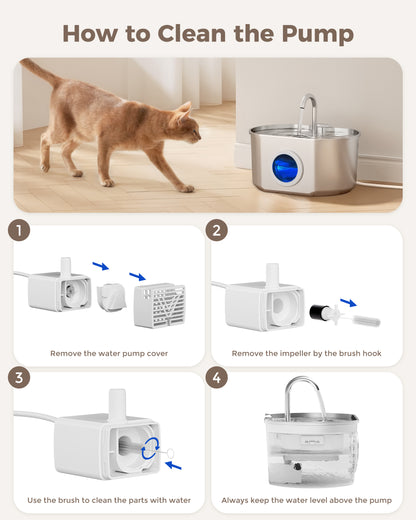 How to Clean the Pump

1

Remove the water pump cover

2

Remove the impeller by the brush hook

3

Use the brush to clean the parts with water

4

Always keep the water level above the pump