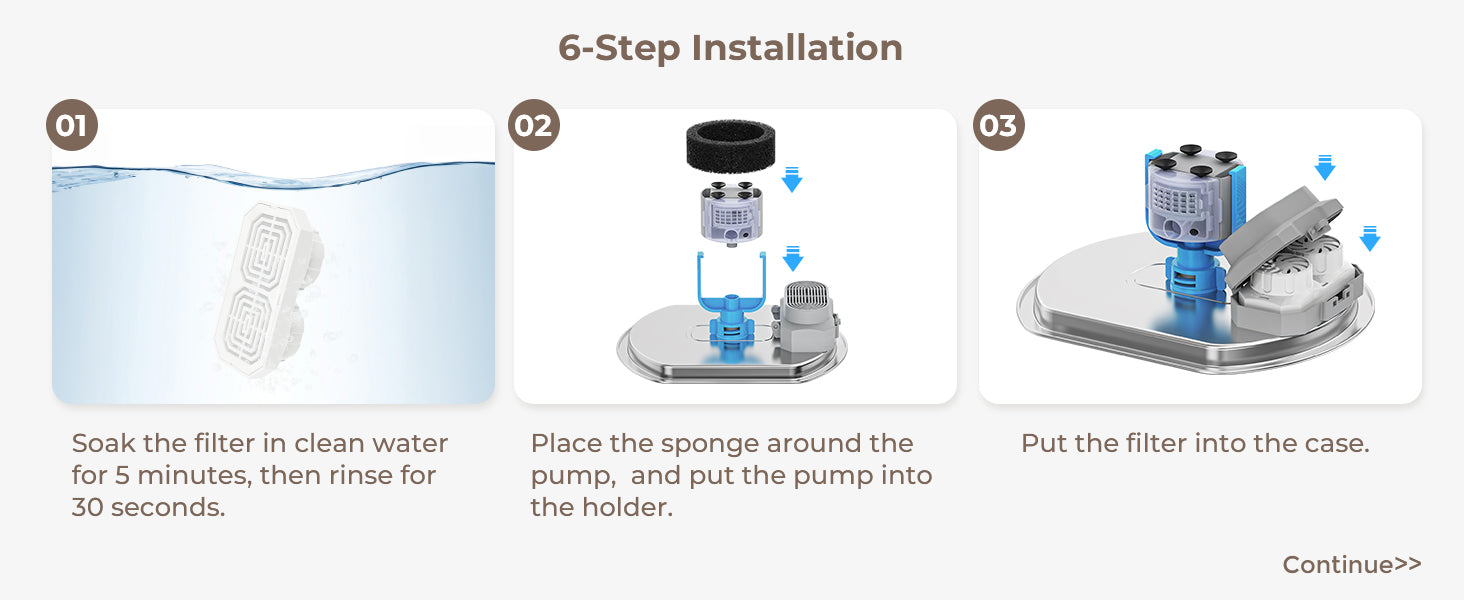 6-Step Installation

01

Soak the filter in clean water for 5 minutes, then rinse for 30 seconds.

02

Place the sponge around the pump,  and put the pump into the holder.

03

Put the filter into the case.

Continue>>