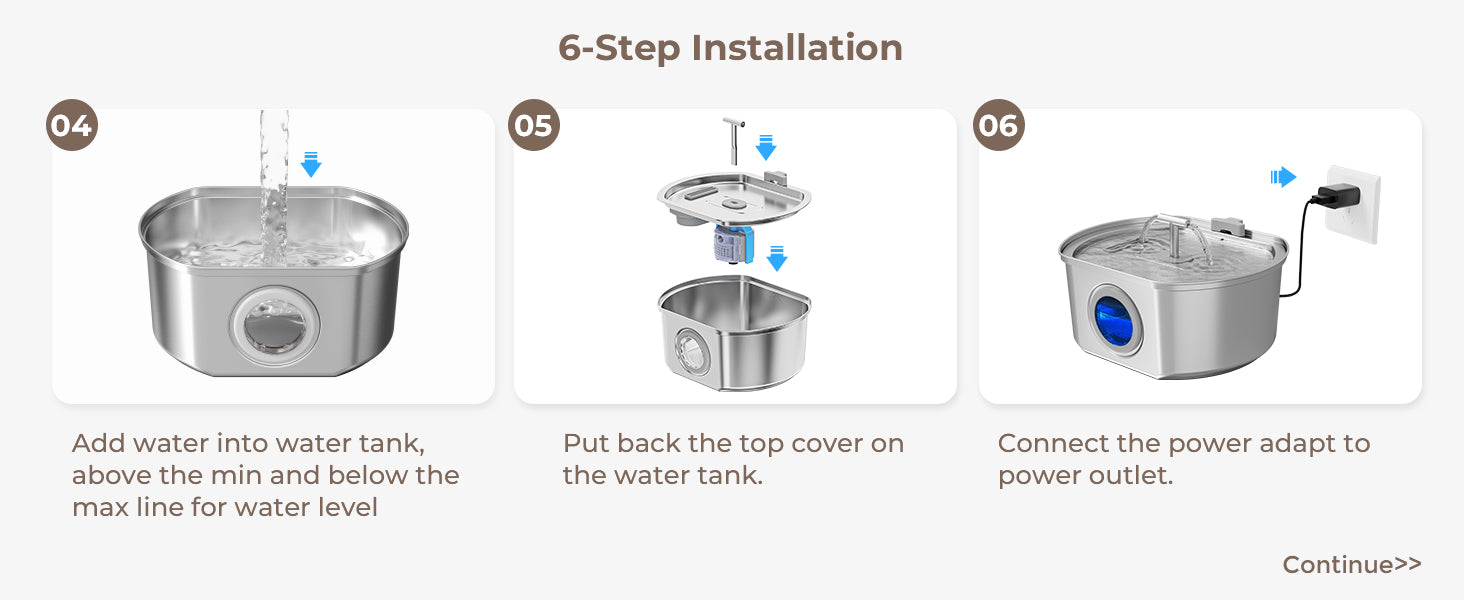 6-Step Installation

04

Add water into water tank, above the min and below the max line for water level

05

Put back the top cover on the water tank.

06

Connect the power adapt to power outlet.

Continue>>